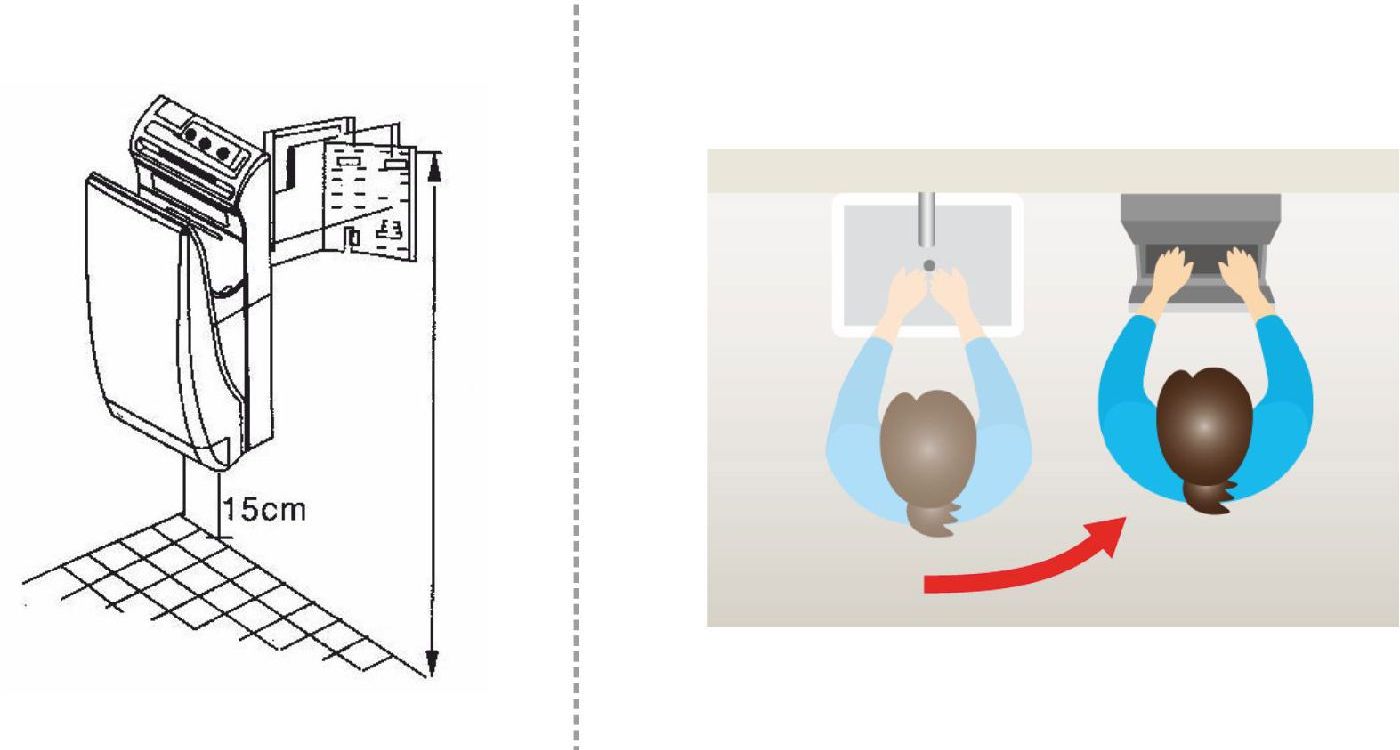 15cm